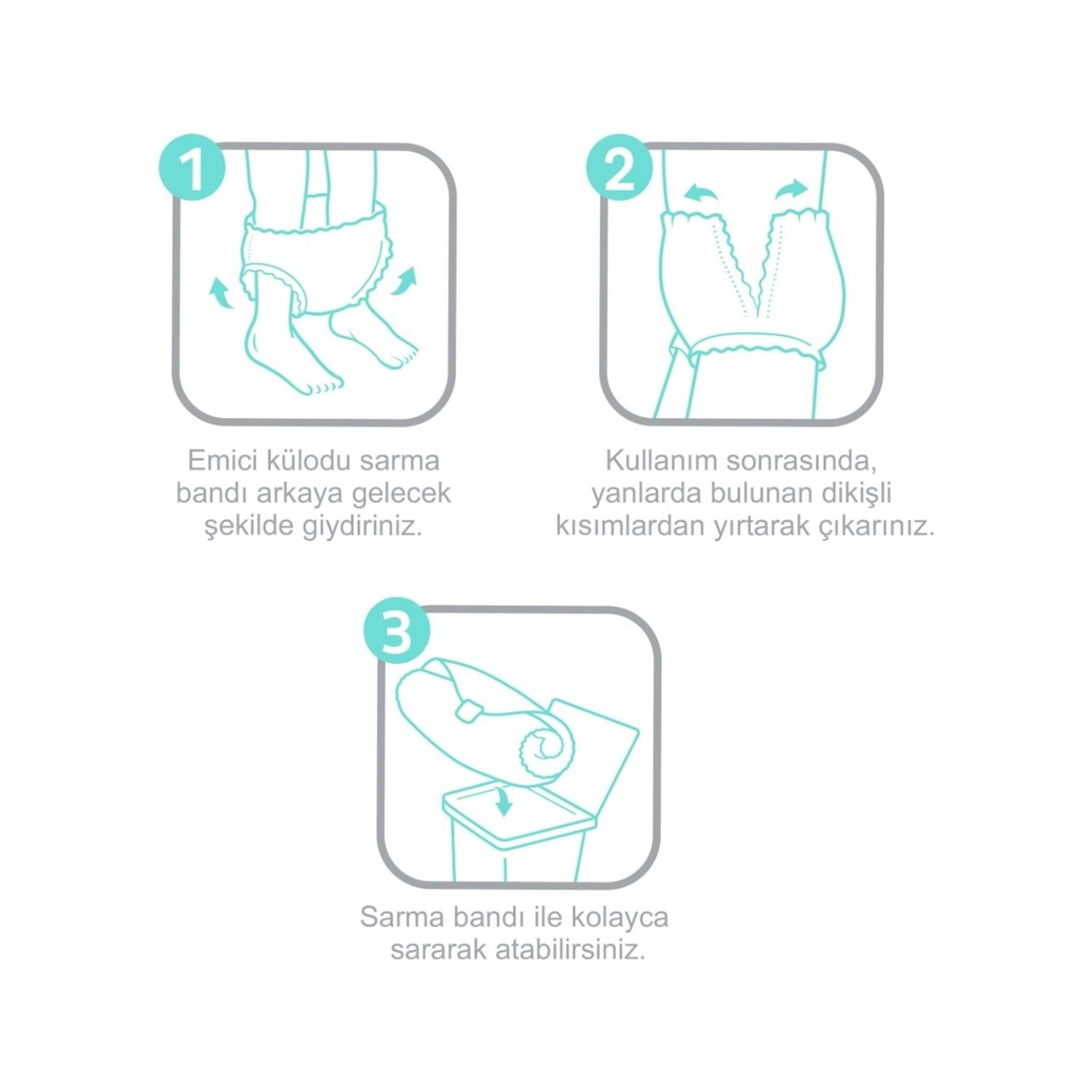 1

Emici külodu sarma bandı arkaya gelecek şekilde giydiriniz.

2

Kullanım sonrasında, yanlarda bulunan dikişli kısımlardan yırtarak çıkarınız.

3

Sarma bandı ile kolayca sararak atabilirsiniz.