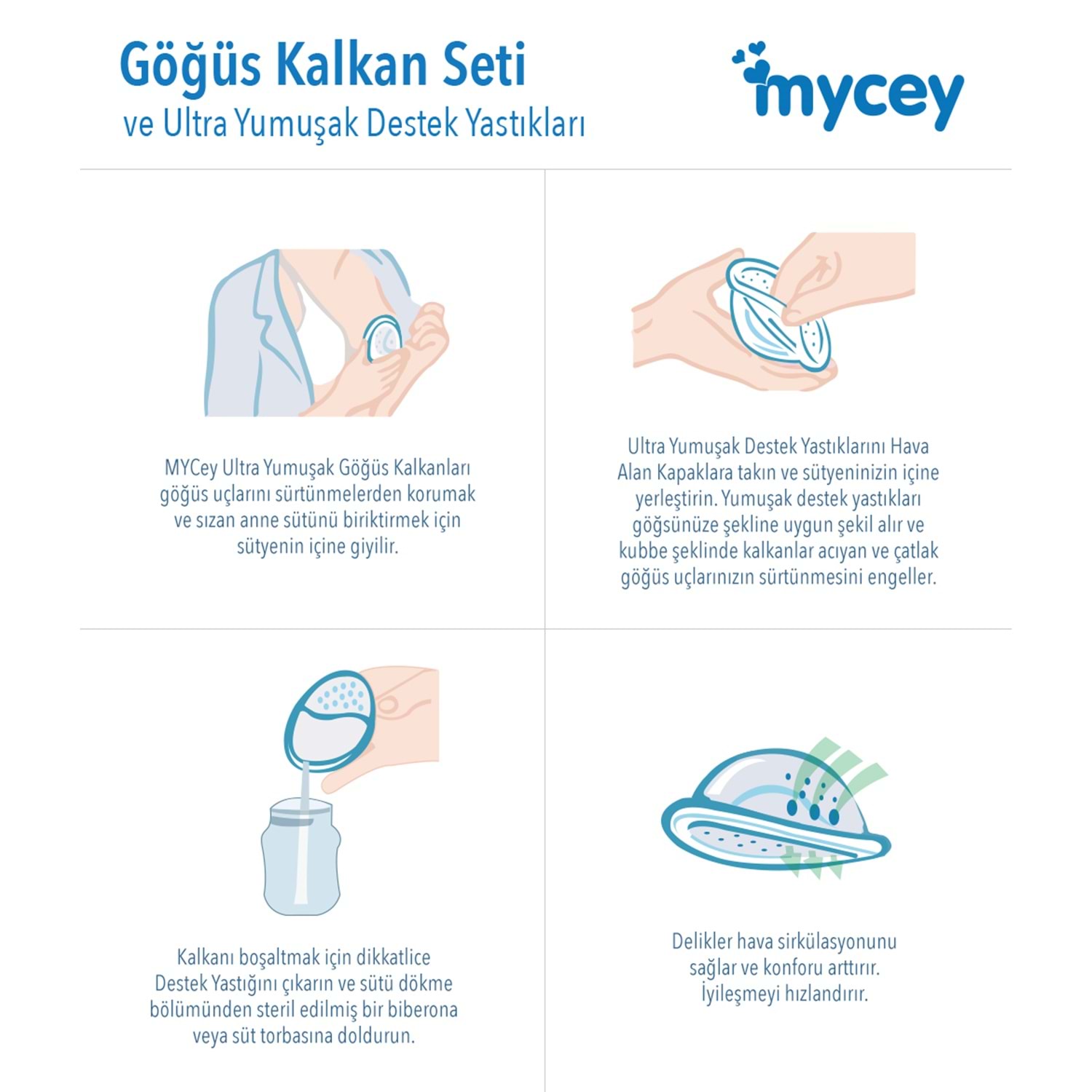 Göğüs Kalkan Seti
ve Ultra Yumuşak Destek Yastıkları

mycey

MYCey Ultra Yumuşak Göğüs Kalkanları göğüs uçlarını sürtünmelerden korumak ve sızan anne sütünü biriktirmek için sütyenin içine giyilir.

Ultra Yumuşak Destek Yastıklarını Hava Alan Kapaklara takın ve sütyeninizin içine yerleştirin. Yumuşak destek yastıkları göğsünüze şekline uygun şekil alır ve kubbe şeklinde kalkanlar acıyan ve çatlak göğüs uçlarınızın sürtünmesini engeller.

Kalkanı boşaltmak için dikkatlice Destek Yastığını çıkarın ve sütü dökme bölümünden steril edilmiş bir biberona veya süt torbasına doldurun.

Delikler hava sirkülasyonunu sağlar ve konforu arttırır. İyileşmeyi hızlandırır.