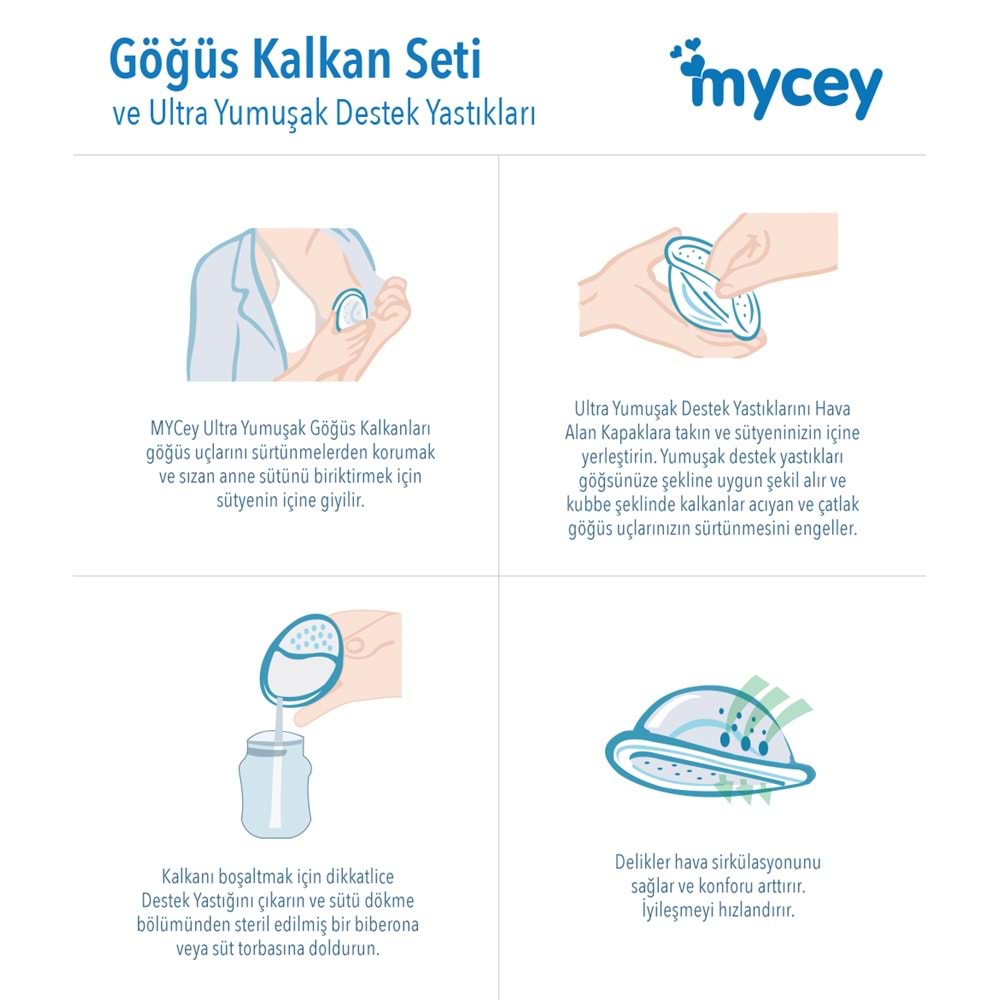 Göğüs Kalkan Seti
ve Ultra Yumuşak Destek Yastıkları

mycey

MYCey Ultra Yumuşak Göğüs Kalkanları göğüs uçlarını sürtünmelerden korumak ve sızan anne sütünü biriktirmek için sütyenin içine giyilir.

Ultra Yumuşak Destek Yastıklarını Hava Alan Kapaklara takın ve sütyeninizin içine yerleştirin. Yumuşak destek yastıkları göğsünüze şekline uygun şekil alır ve kubbe şeklinde kalkanlar acıyan ve çatlak göğüs uçlarınızın sürtünmesini engeller.

Kalkanı boşaltmak için dikkatlice Destek Yastığını çıkarın ve sütü dökme bölümünden steril edilmiş bir biberona veya süt torbasına doldurun.

Delikler hava sirkülasyonunu sağlar ve konforu arttırır. İyileşmeyi hızlandırır.