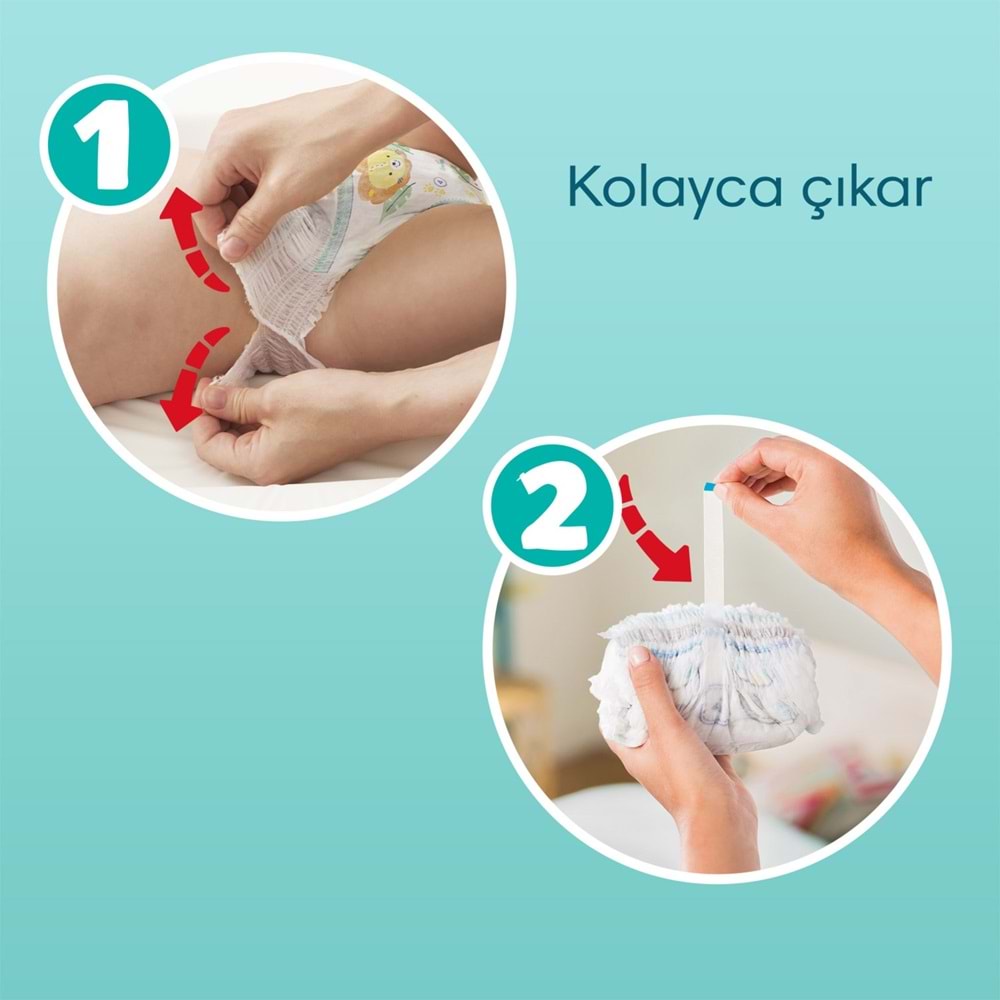 1

Kolayca çıkar

2